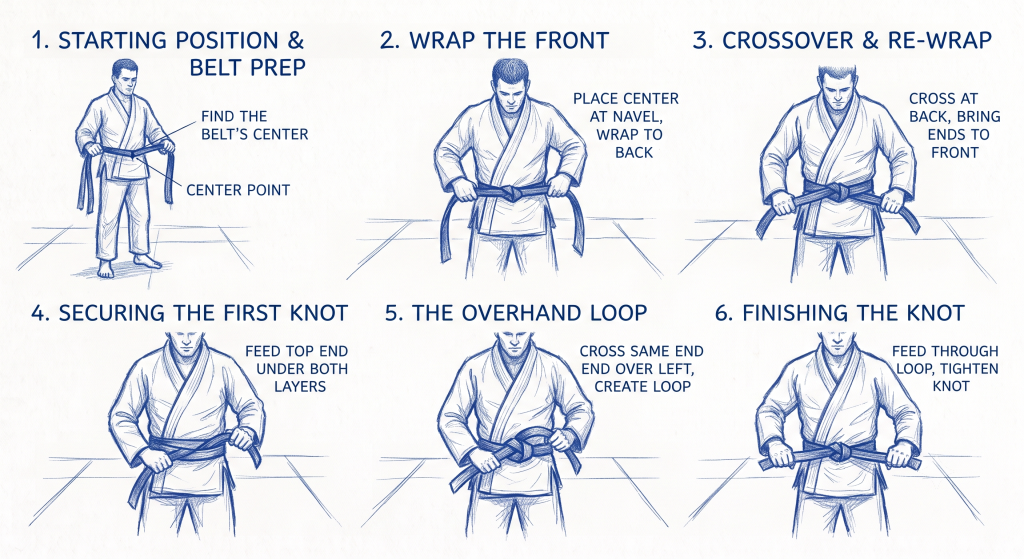 1. STARTING POSITION & BELT PREP

FIND THE BELT'S CENTER

CENTER POINT

2. WRAP THE FRONT

PLACE CENTER AT NAVEL, WRAP TO BACK

3. CROSSOVER & RE-WRAP

CROSS AT BACK, BRING ENDS TO FRONT

4. SECURING THE FIRST KNOT

FEED TOP END UNDER BOTH LAYERS

5. THE OVERHAND LOOP

CROSS SAME END END OVER LEFT, CREATE LOOP

6. FINISHING THE KNOT

FEED THROUGH LOOP, TIGHTEN KNOT